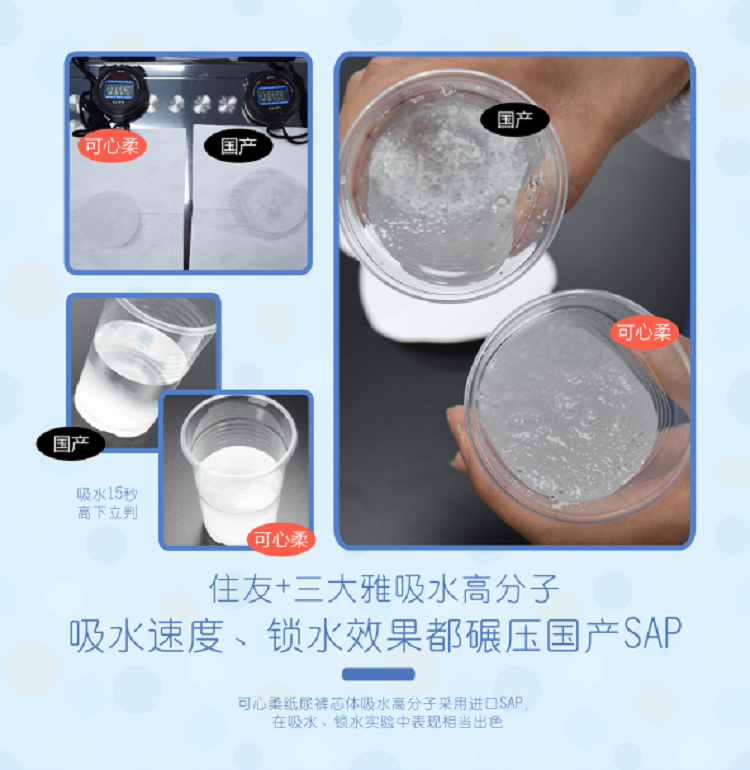 可心柔

国产

国产

可心柔

国产

吸水15秒
高下立判

可心柔

住友+三大雅吸水高分子
吸水速度、锁水效果都碾压国产SAP

可心柔纸尿裤芯体吸水高分子采用进口SAP，
在吸水、锁水实验中表现相当出色