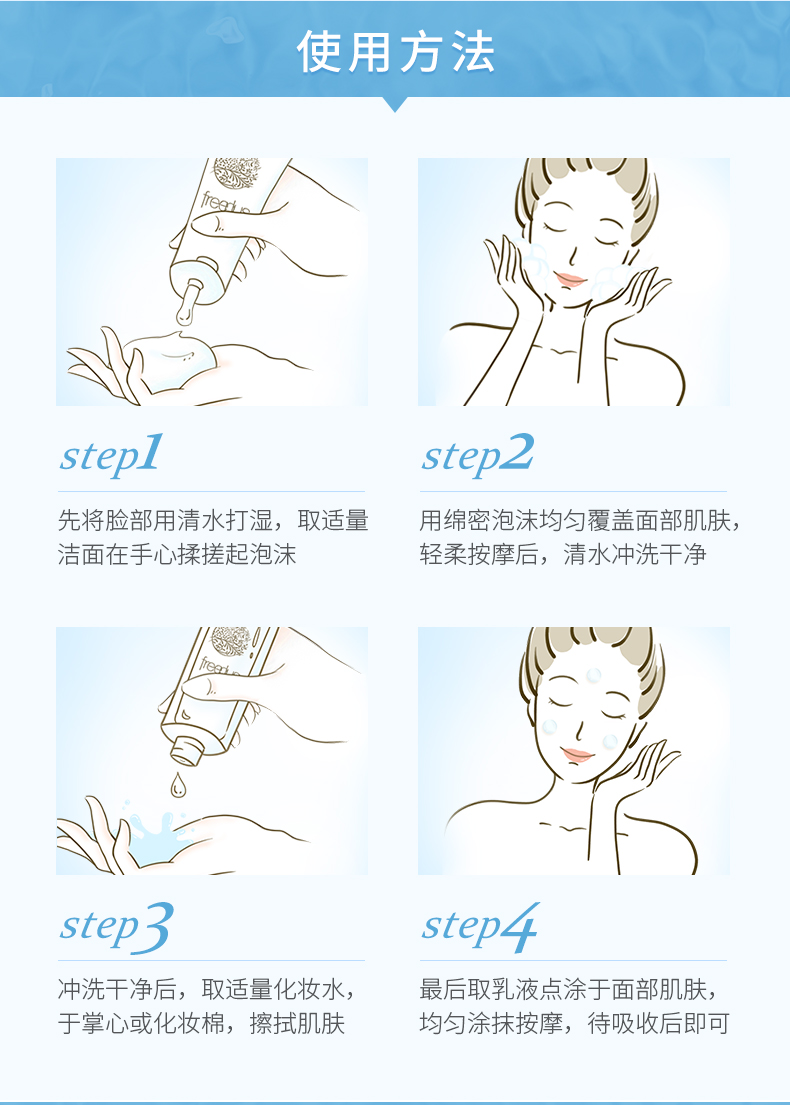 使用方法

freeplus

step1

先将脸部用清水打湿，取适量洁面在手心揉搓起泡沫

step2

用绵密泡沫均匀覆盖面部肌肤，轻柔按摩后，清水冲洗干净

freeplus

step3

冲洗干净后，取适量化妆水，于掌心或化妆棉，擦拭肌肤

step4

最后取乳液点涂于面部肌肤，均匀涂抹按摩，待吸收后即可