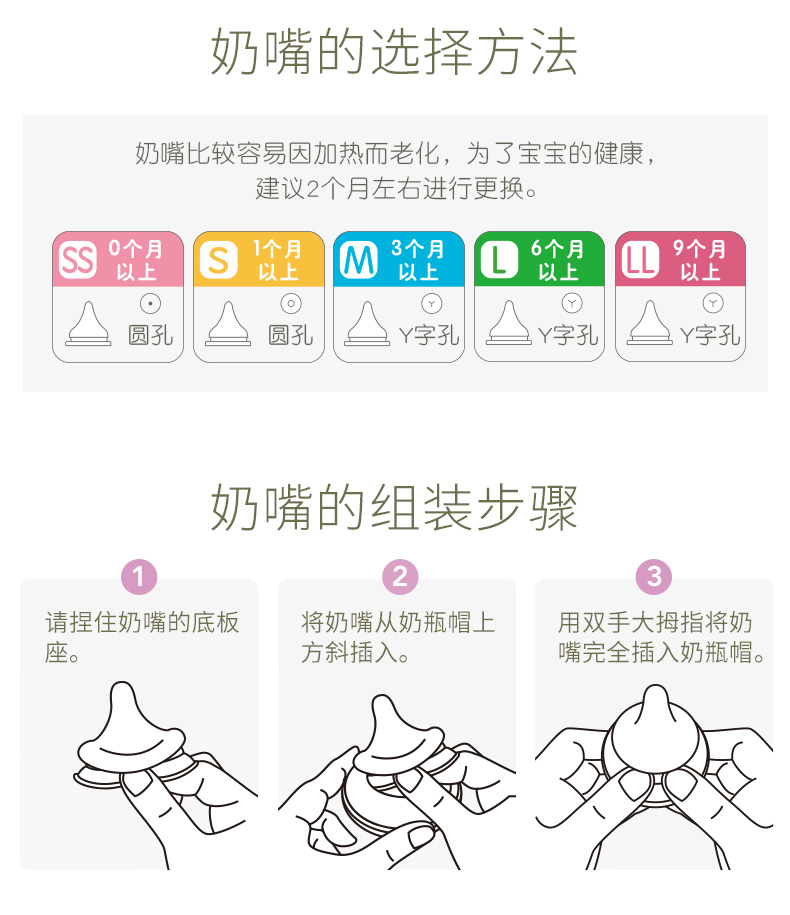 奶嘴的选择方法

奶嘴比较容易因加热而老化，为了宝宝的健康，建议2个月左右进行更换。

SS 0个月以上 圆孔

S 1个月以上 圆孔

M 3个月以上 Y字孔

L 6个月以上 Y字孔

LL 9个月以上 Y字孔

奶嘴的组装步骤

1 请捏住奶嘴的底板座。

2 将奶嘴从奶瓶帽上方斜插入。

3 用双手大拇指将奶嘴完全插入奶瓶帽。