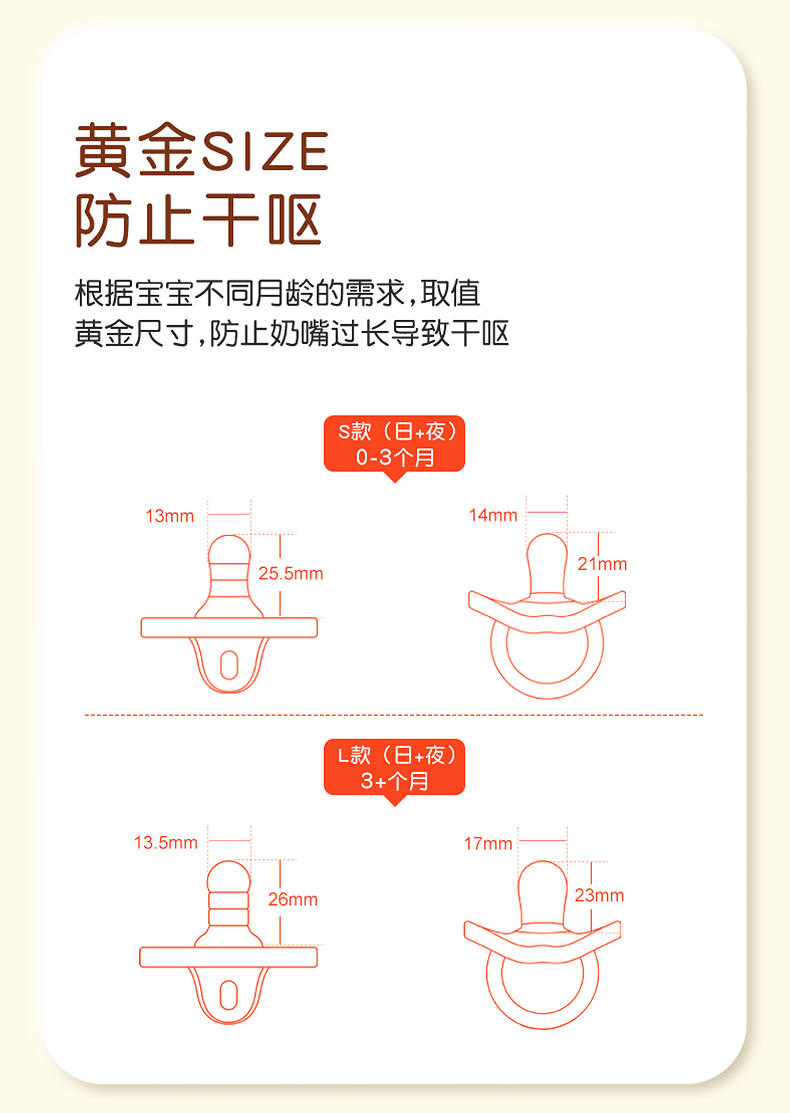 黄金SIZE
防止干呕

根据宝宝不同月龄的需求，取值黄金尺寸，防止奶嘴过长导致干呕

S款（日+夜）
0-3个月

13mm

25.5mm

14mm

21mm

L款（日+夜）
3+个月

13.5mm

26mm

17mm

23mm